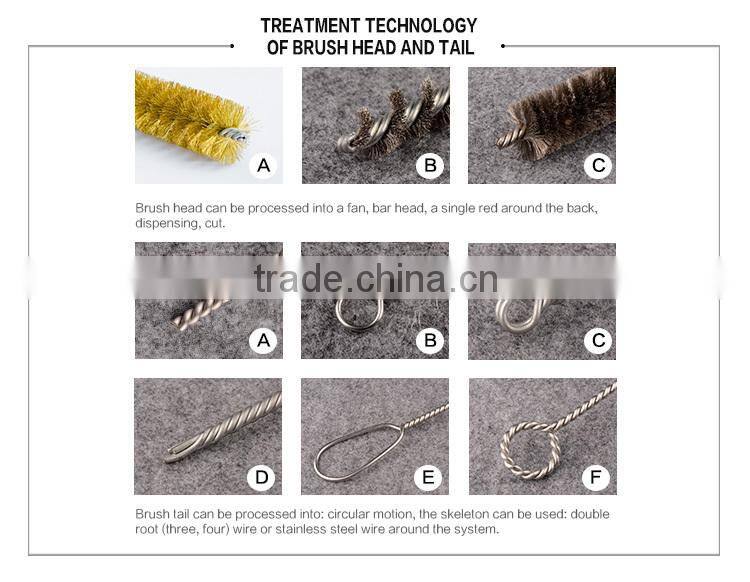 TREATMENT TECHNOLOGY
OF BRUSH HEAD AND TAIL

A

B

C

Brush head can be processed into a fan, bar head, a single red around the back, dispensing, cut.

trade.china.cn

A

B

C

D

E

F

Brush tail can be processed into: circular motion, the skeleton can be used: double root (three, four) wire or stainless steel wire around the system.