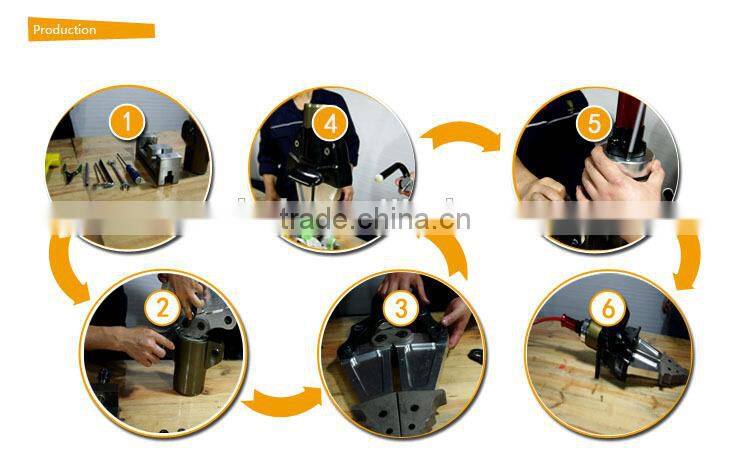 Production

1

4

5

trade.china.cn

2

3

6