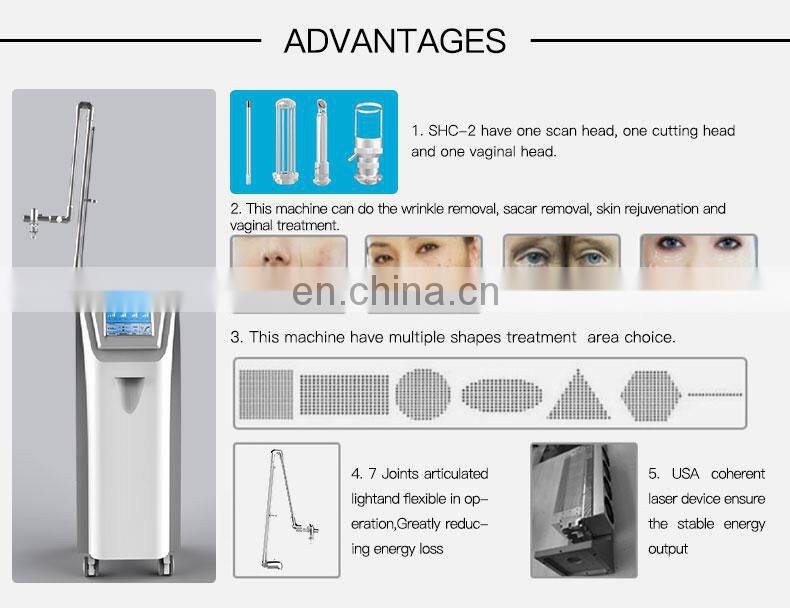 ADVANTAGES

1. SHC-2 have one scan head, one cutting head and one vaginal head.

2. This machine can do the wrinkle removal, sacar removal, skin rejuvenation and vaginal treatment.

en.china.cn

3. This machine have multiple shapes treatment area choice.

4. 7 Joints articulated lightand flexible in operation,Greatly reducing energy loss

5. USA coherent laser device ensure the stable energy output