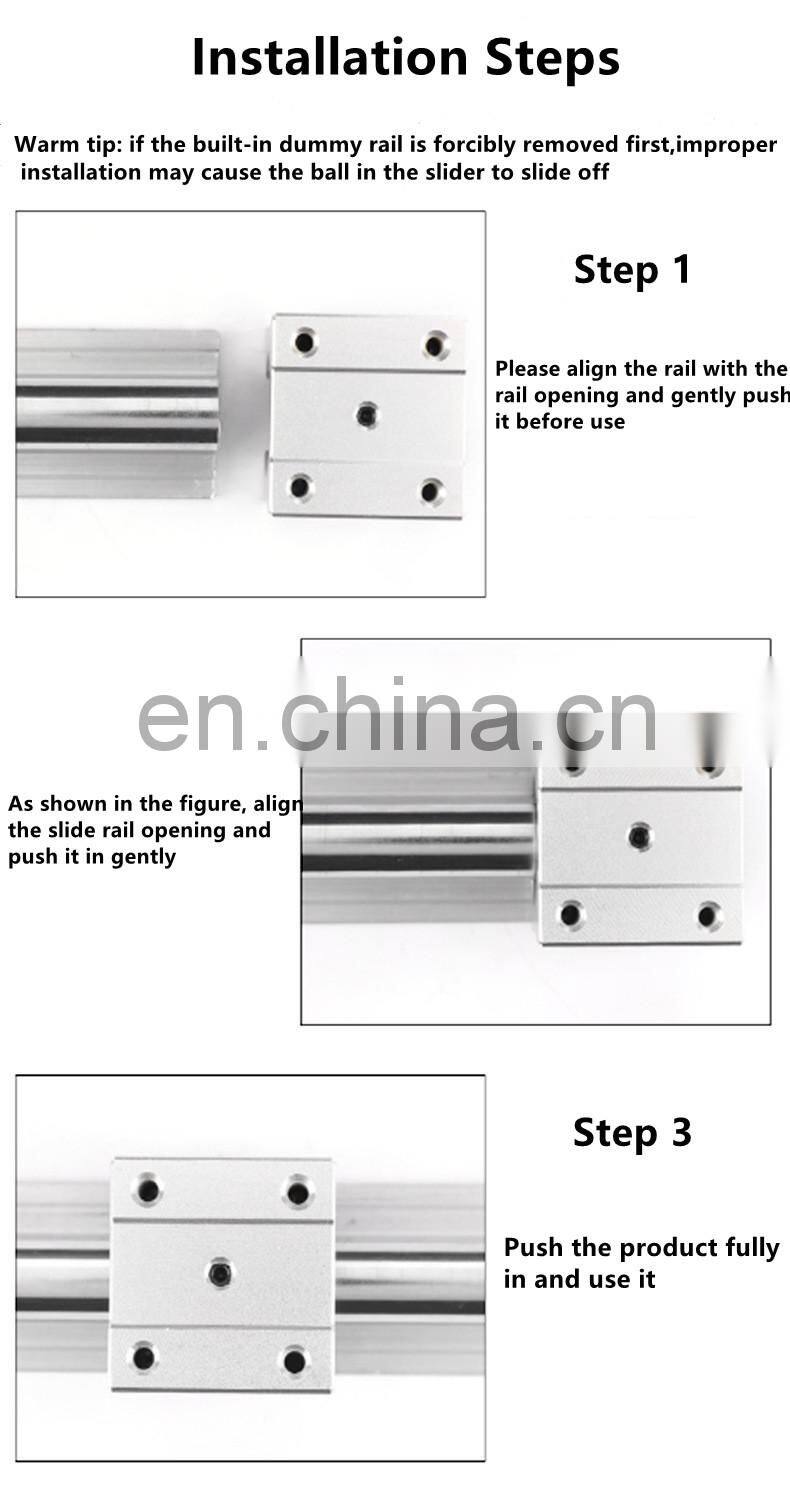 Installation Steps

Warm tip: if the built-in dummy rail is forcibly removed first,improper installation may cause the ball in the slider to slide off

Step 1

Please align the rail with the rail opening and gently push it before use

en.china.cn

As shown in the figure, align the slide rail opening and push it in gently

Step 3

Push the product fully in and use it