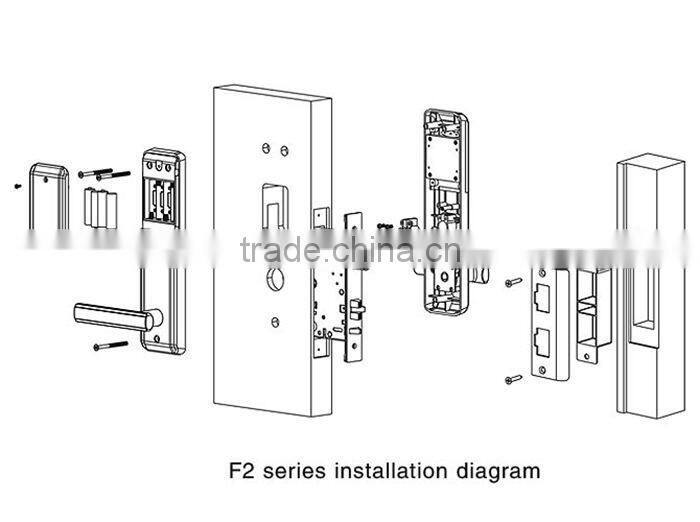 trade.china.cn

F2 series installation diagram