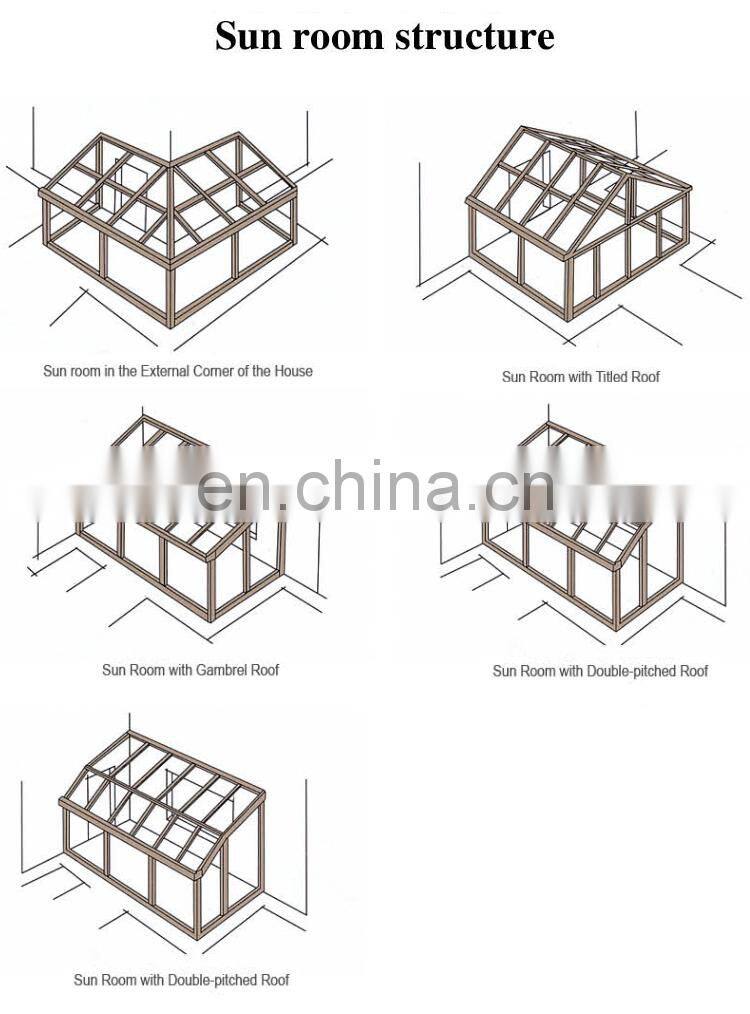 Sun room structure

Sun room in the External Corner of the House

Sun Room with Titled Roof

en.china.cn

Sun Room with Gambrel Roof

Sun Room with Double-pitched Roof

Sun Room with Double-pitched Roof