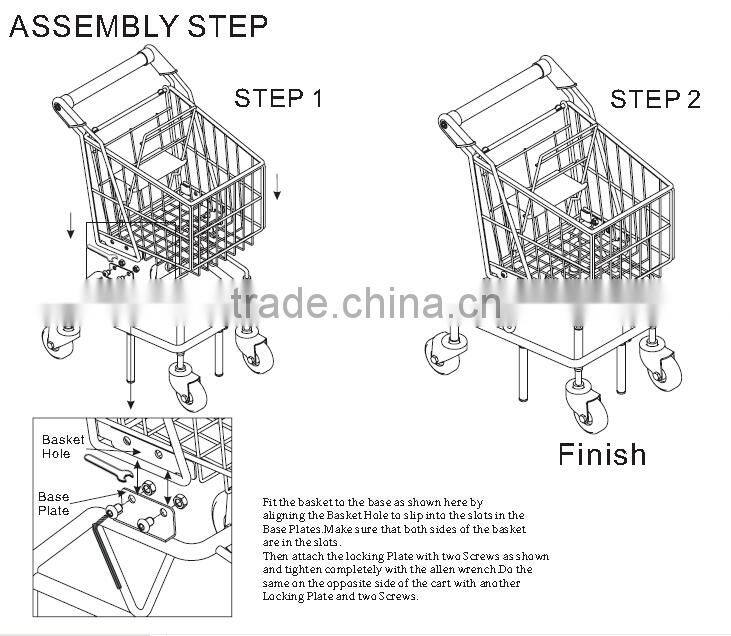 ASSEMBLY STEP

STEP 1

STEP 2

trade.china.cn

Basket Hole

Base Plate

Finish

Fit the basket to the base as shown here by aligning the Basket Hole to slip into the slots in the Base Plates.Make sure that both sides of the basket are in the slots.
Then attach the locking Plate with two Screws as shown and tighten completely with the allen wrench.Do the same on the opposite side of the cart with another Locking Plate and two Screws.