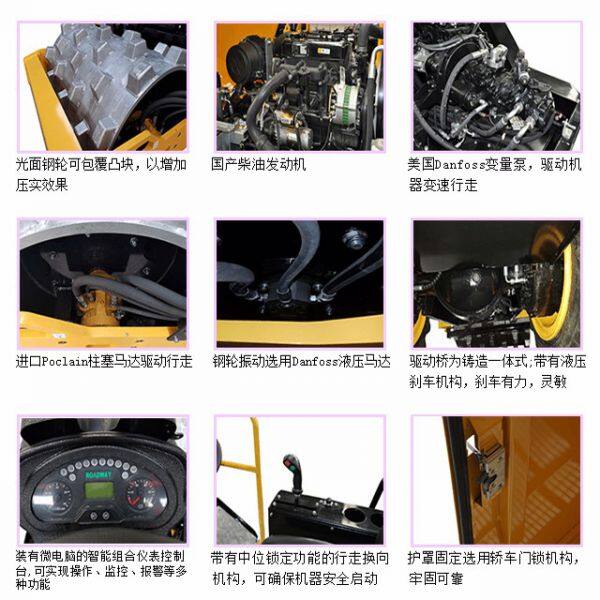 光面钢轮可包覆凸块，以增加压实效果

国产柴油发动机

美国Danfoss变量泵，驱动机器变速行走

进口Poclain柱塞马达驱动行走

钢轮振动选用Danfoss液压马达

驱动桥为铸造一体式;带有液压刹车机构，刹车有力，灵敏

ROADWAY

装有微电脑的智能组合仪表控制台，可实现操作、监控、报警等多种功能

带有中位锁定功能的行走换向机构，可确保机器安全启动

护罩固定选用轿车门锁机构，牢固可靠