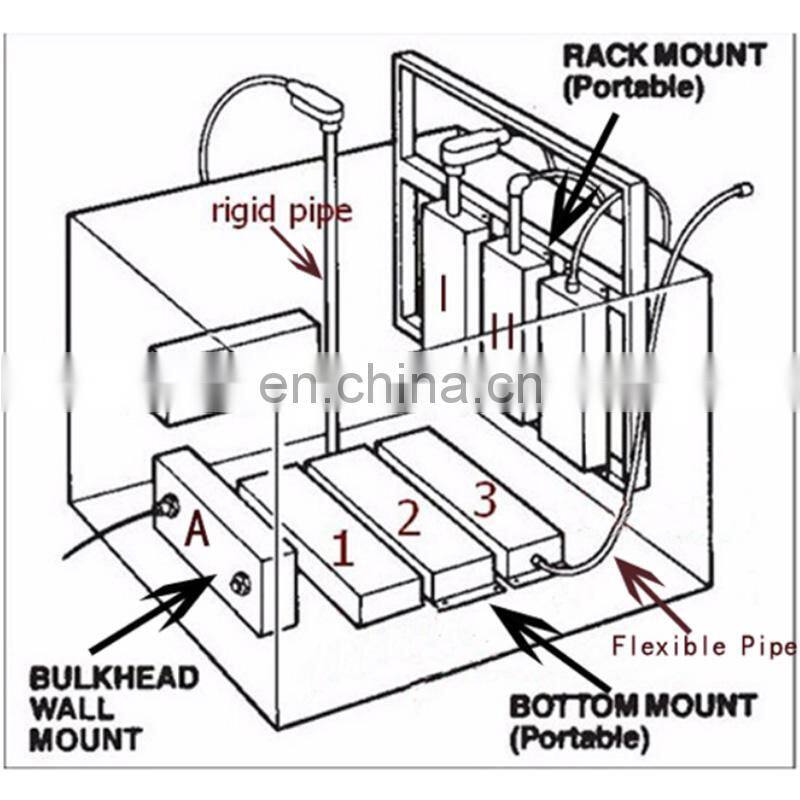 RACK MOUNT
(Portable)

rigid pipe

I

II

en.china.cn

A

1

2

3

Flexible Pipe

BULKHEAD
WALL
MOUNT

BOTTOM MOUNT
(Portable)