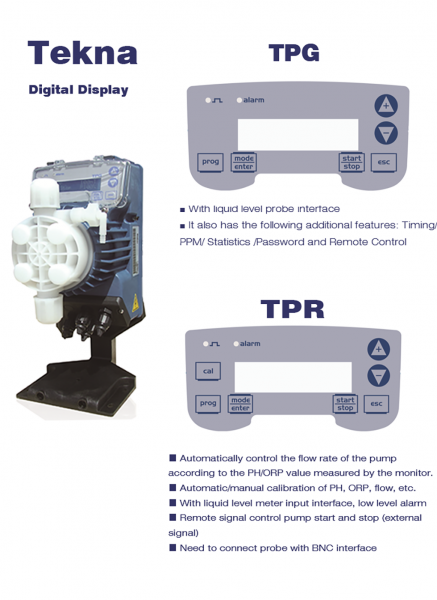 Tekna

Digital Display

TPG

alarm

+

−

prog

mode enter

start stop

esc

■ With liquid level probe interface

■ It also has the following additional features: Timing/ PPM/ Statistics /Password and Remote Control

TPR

alarm

+

−

cal

prog

mode enter

start stop

esc

■ Automatically control the flow rate of the pump according to the PH/ORP value measured by the monitor.

■ Automatic/manual calibration of PH, ORP, flow, etc.

■ With liquid level meter input interface, low level alarm

■ Remote signal control pump start and stop (external signal)

■ Need to connect probe with BNC interface