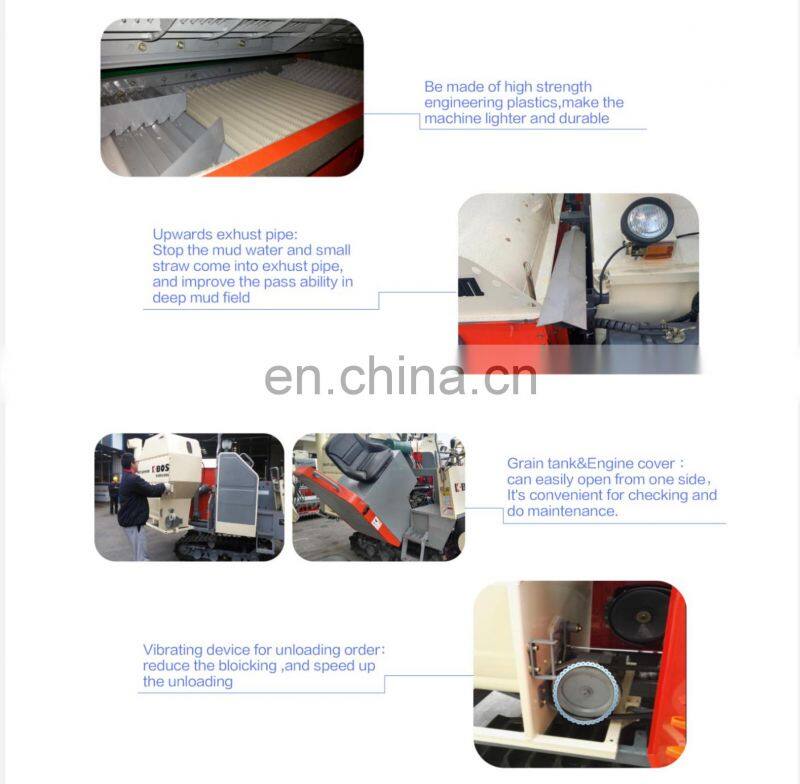 Be made of high strength engineering plastics,make the machine lighter and durable

Upwards exhust pipe:
Stop the mud water and small straw come into exhust pipe, and improve the pass ability in deep mud field

en.china.cn

Grain tank&Engine cover :
can easily open from one side,
It's convenient for checking and do maintenance.

Vibrating device for unloading order:
reduce the bloicking ,and speed up the unloading