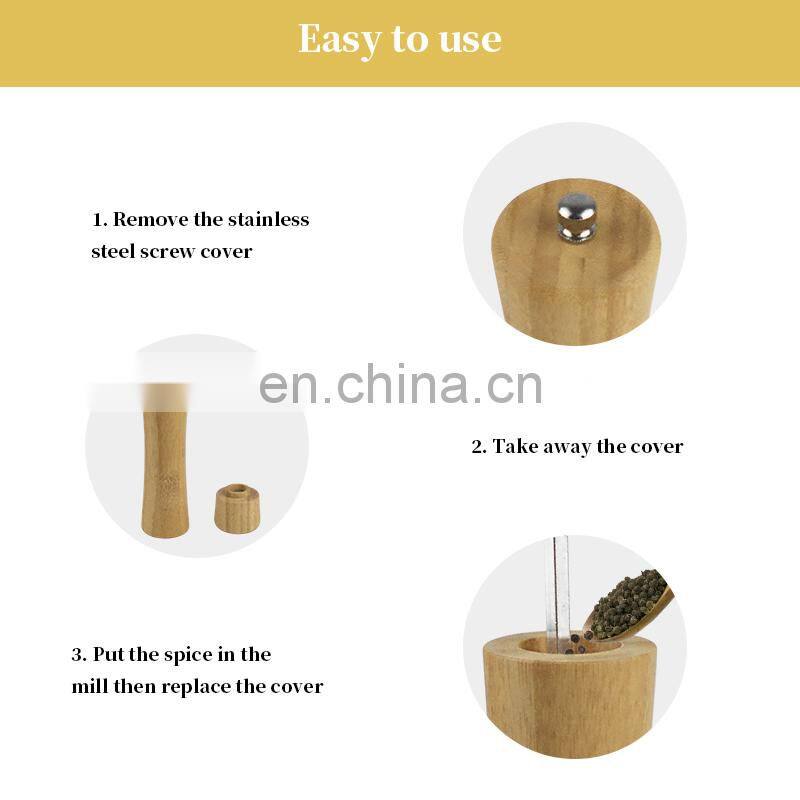 Easy to use

1. Remove the stainless steel screw cover

en.china.cn

2. Take away the cover

3. Put the spice in the mill then replace the cover