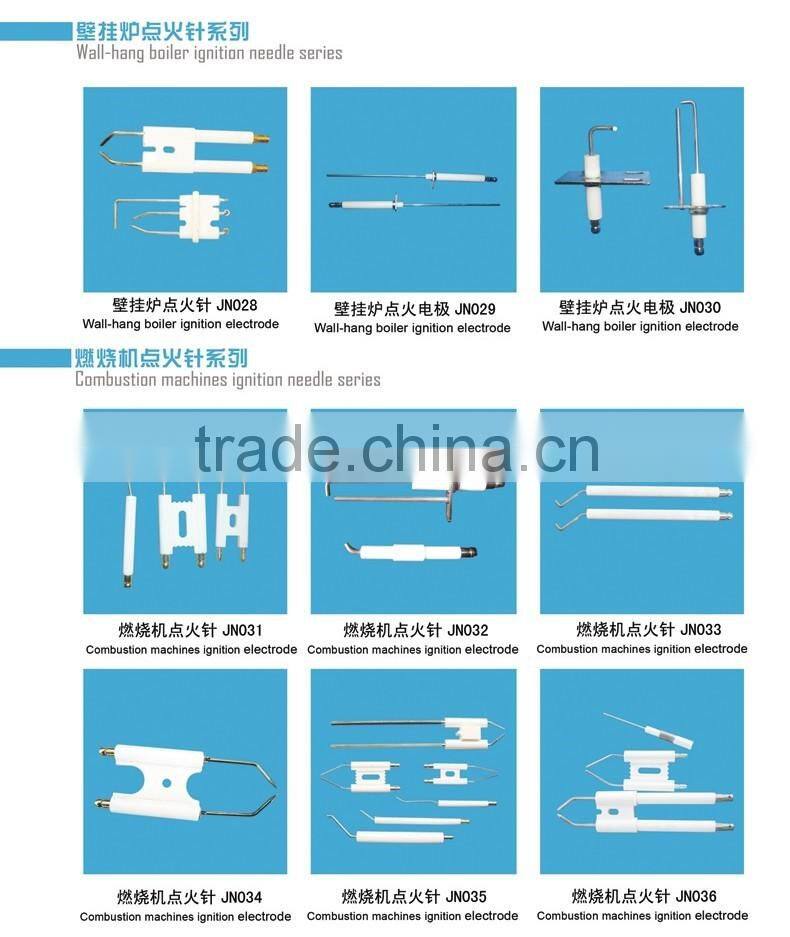 壁挂炉点火针系列
Wall-hang boiler ignition needle series

壁挂炉点火针 JN028
Wall-hang boiler ignition electrode

壁挂炉点火电极 JN029
Wall-hang boiler ignition electrode

壁挂炉点火电极 JN030
Wall-hang boiler ignition electrode

燃烧机点火针系列
Combustion machines ignition needle series

trade.china.cn

燃烧机点火针 JN031
Combustion machines ignition electrode

燃烧机点火针 JN032
Combustion machines ignition electrode

燃烧机点火针 JN033
Combustion machines ignition electrode

燃烧机点火针 JN034
Combustion machines ignition electrode

燃烧机点火针 JN035
Combustion machines ignition electrode

燃烧机点火针 JN036
Combustion machines ignition electrode