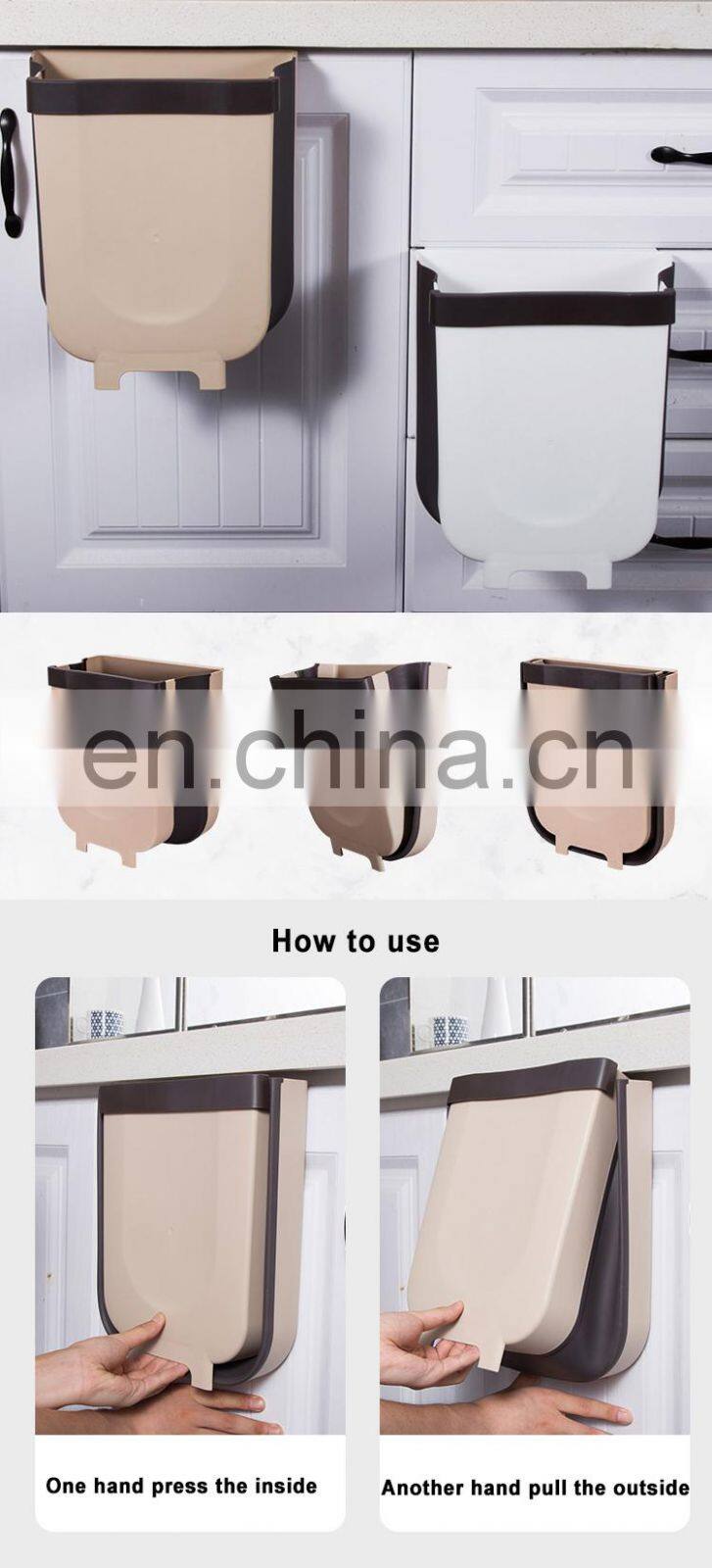 en.china.cn

How to use

One hand press the inside

Another hand pull the outside