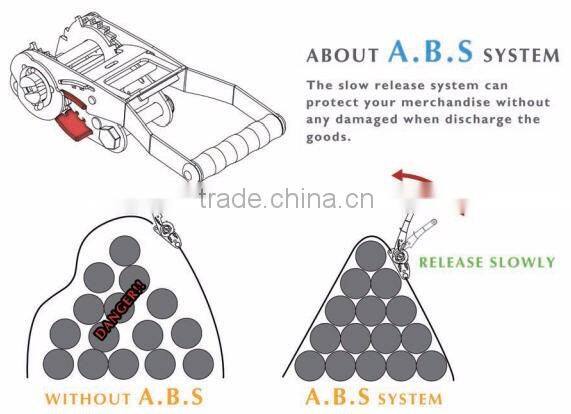 ABOUT A.B.S SYSTEM

The slow release system can protect your merchandise without any damaged when discharge the goods.

trade.china.cn

RELEASE SLOWLY

DANGER!!

WITHOUT A.B.S

A.B.S SYSTEM