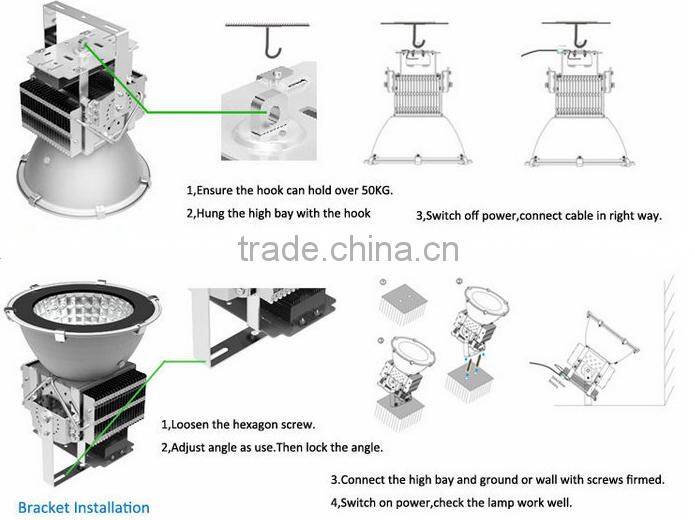 1,Ensure the hook can hold over 50KG.

2,Hung the high bay with the hook

3,Switch off power,connect cable in right way.

trade.china.cn

1,Loosen the hexagon screw.

2,Adjust angle as use.Then lock the angle.

3.Connect the high bay and ground or wall with screws firmed.

4,Switch on power,check the lamp work well.

Bracket Installation