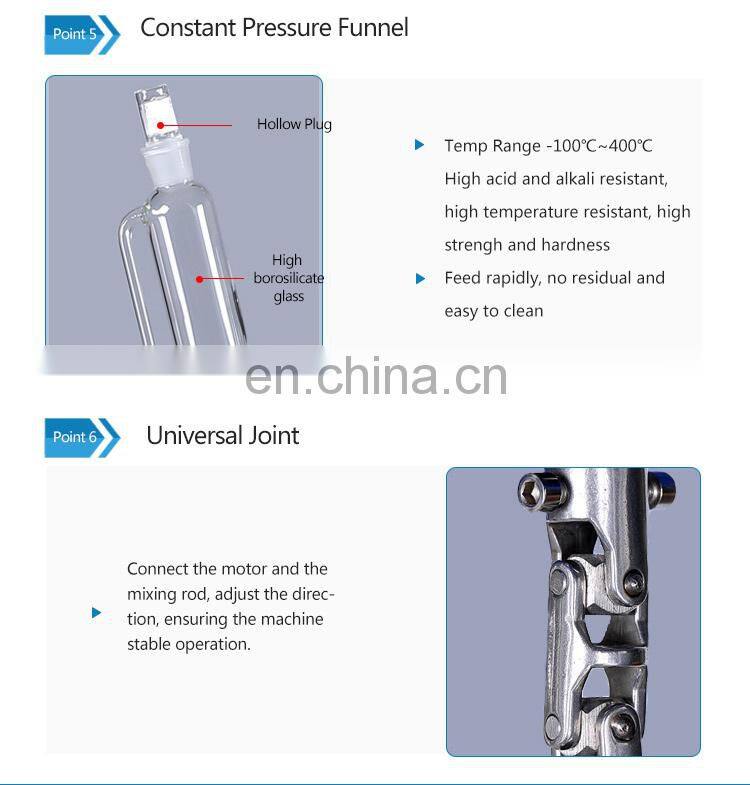 Point 5

Constant Pressure Funnel

Hollow Plug

High borosilicate glass

Temp Range -100℃~400℃
High acid and alkali resistant, high temperature resistant, high strengh and hardness

Feed rapidly, no residual and easy to clean

en.china.cn

Point 6

Universal Joint

Connect the motor and the mixing rod, adjust the direction, ensuring the machine stable operation.