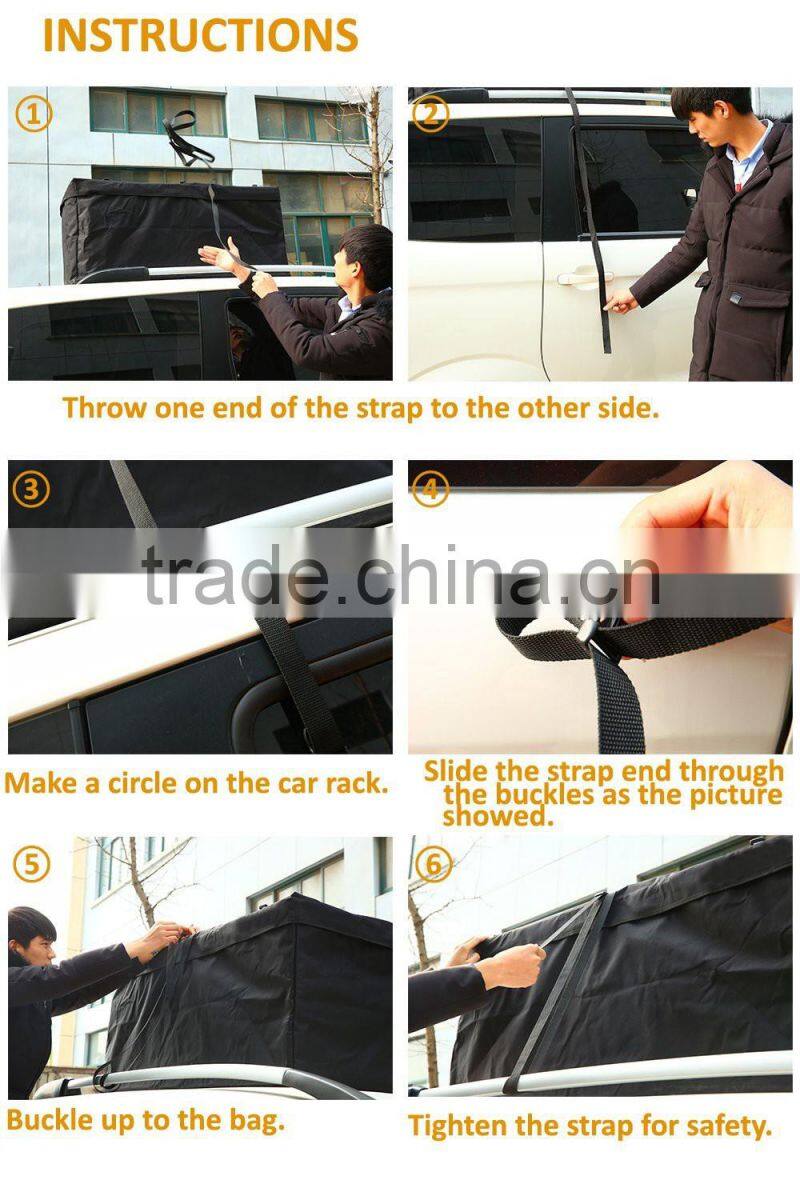 INSTRUCTIONS

①

②

Throw one end of the strap to the other side.

③

④

trade.china.cn

Make a circle on the car rack.

Slide the strap end through the buckles as the picture showed.

⑤

⑥

Buckle up to the bag.

Tighten the strap for safety.