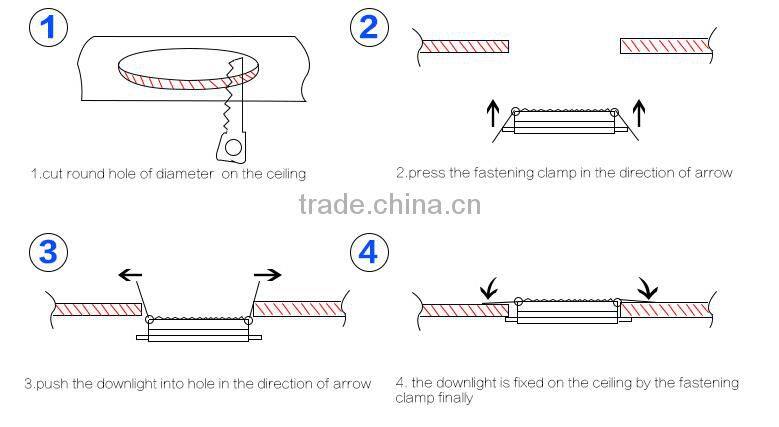 1

1.cut round hole of diameter  on the ceiling

2

2.press the fastening clamp in the direction of arrow

trade.china.cn

3

3.push the downlight into hole in the direction of arrow

4

4. the downlight is fixed on the ceiling by the fastening clamp finally