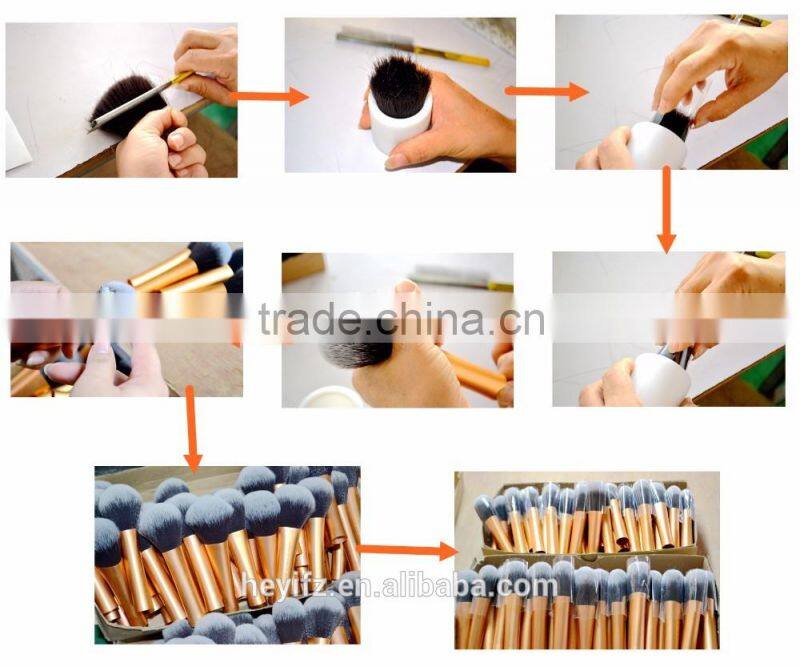 trade.china.cn

heyifz.en.alibaba.com