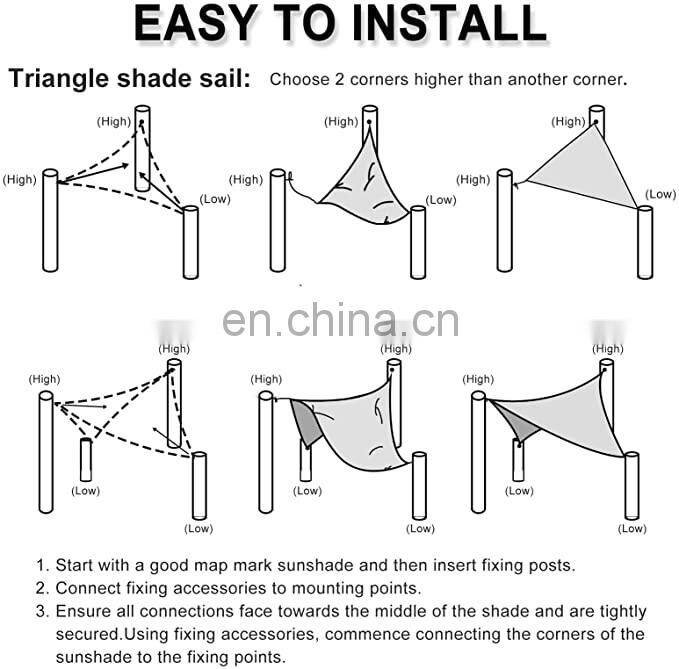 EASY TO INSTALL

Triangle shade sail: Choose 2 corners higher than another corner.

(High)
(High)
(Low)

(High)
(High)
(Low)

(High)
(High)
(Low)

en.china.cn

(High)
(High)
(Low)
(Low)

(High)
(High)
(Low)
(Low)

(High)
(High)
(Low)
(Low)

1. Start with a good map mark sunshade and then insert fixing posts.
2. Connect fixing accessories to mounting points.
3. Ensure all connections face towards the middle of the shade and are tightly secured.Using fixing accessories, commence connecting the corners of the sunshade to the fixing points.