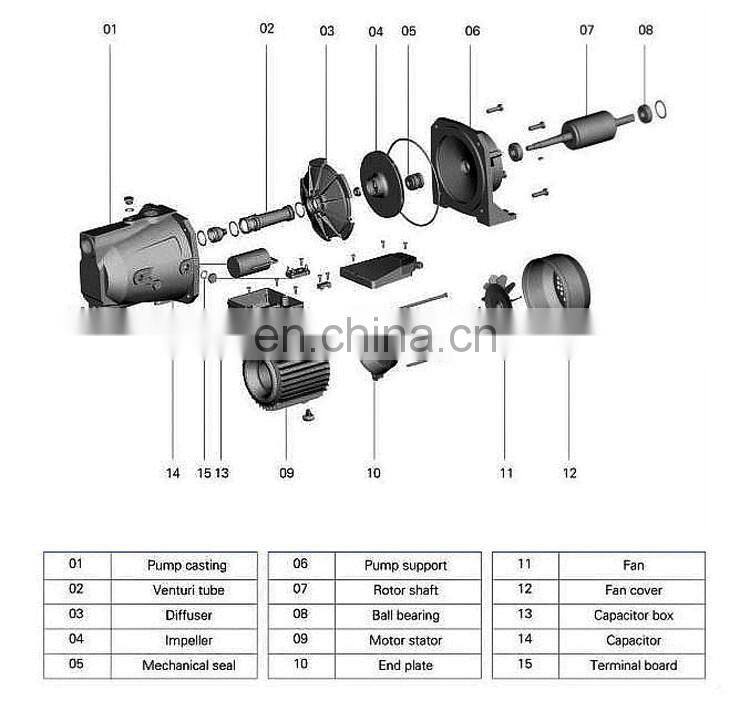 01 02 03 04 05 06 07 08

en.china.cn

14 15 13 09 10 11 12

| 01 | Pump casting |
|---|---|
| 02 | Venturi tube |
| 03 | Diffuser |
| 04 | Impeller |
| 05 | Mechanical seal |

| 06 | Pump support |
|---|---|
| 07 | Rotor shaft |
| 08 | Ball bearing |
| 09 | Motor stator |
| 10 | End plate |

| 11 | Fan |
|---|---|
| 12 | Fan cover |
| 13 | Capacitor box |
| 14 | Capacitor |
| 15 | Terminal board |