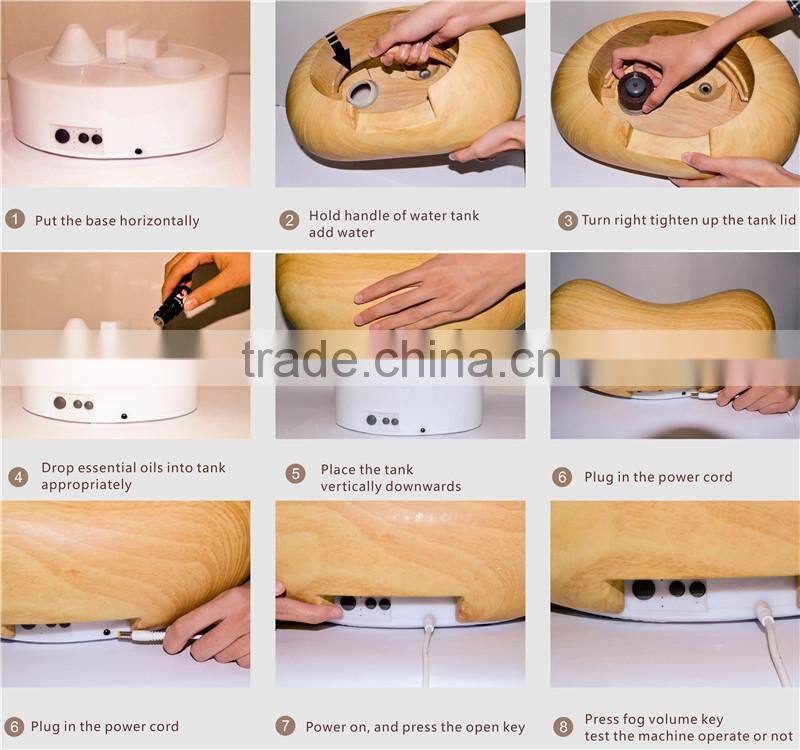 1 Put the base horizontally

2 Hold handle of water tank add water

3 Turn right tighten up the tank lid

trade.china.cn

4 Drop essential oils into tank appropriately

5 Place the tank vertically downwards

6 Plug in the power cord

6 Plug in the power cord

7 Power on, and press the open key

8 Press fog volume key test the machine operate or not