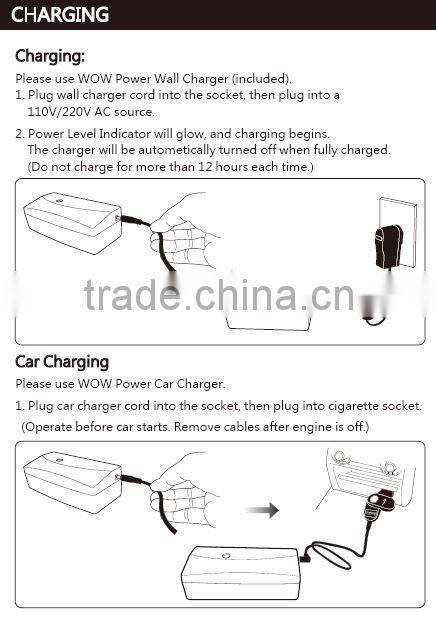 CHARGING

Charging:

Please use WOW Power Wall Charger (included).

1. Plug wall charger cord into the socket, then plug into a 110V/220V AC source.

2. Power Level Indicator will glow, and charging begins. The charger will be autometically turned off when fully charged. (Do not charge for more than 12 hours each time.)

trade.china.cn

Car Charging

Please use WOW Power Car Charger.

1. Plug car charger cord into the socket, then plug into cigarette socket. (Operate before car starts. Remove cables after engine is off.)