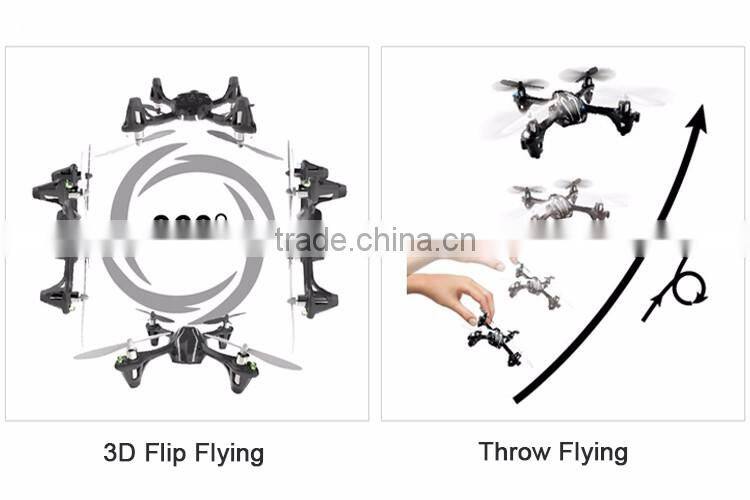 trade.china.cn

3D Flip Flying

Throw Flying