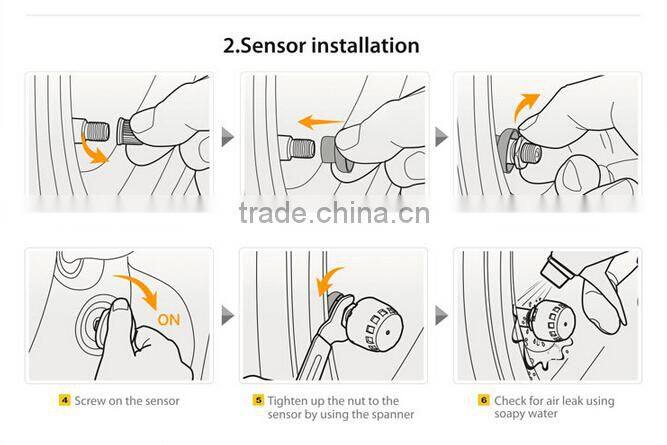 2.Sensor installation

trade.china.cn

ON

4 Screw on the sensor

5 Tighten up the nut to the sensor by using the spanner

6 Check for air leak using soapy water