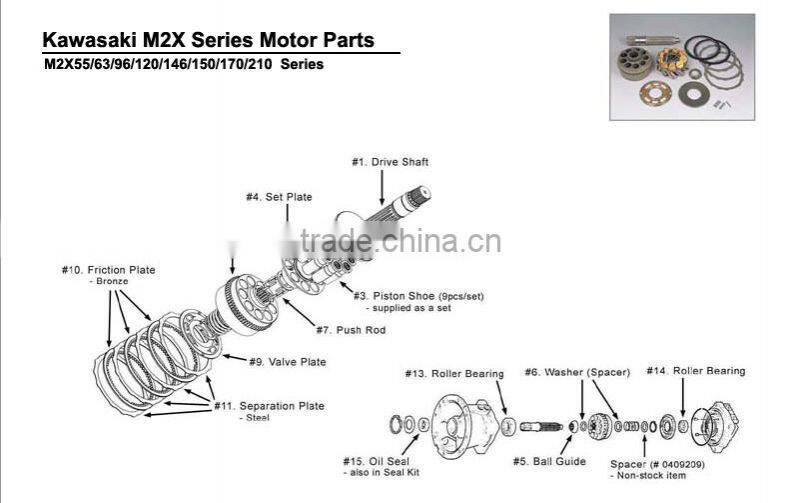 Kawasaki M2X Series Motor Parts
M2X55/63/96/120/146/150/170/210 Series

#1. Drive Shaft
#4. Set Plate
trade.china.cn
#10. Friction Plate
- Bronze
#3. Piston Shoe (9pcs/set)
- supplied as a set
#7. Push Rod
#9. Valve Plate
#11. Separation Plate
- Steel
#13. Roller Bearing
#6. Washer (Spacer)
#14. Roller Bearing
#15. Oil Seal
- also in Seal Kit
#5. Ball Guide
Spacer (# 0409209)
- Non-stock item