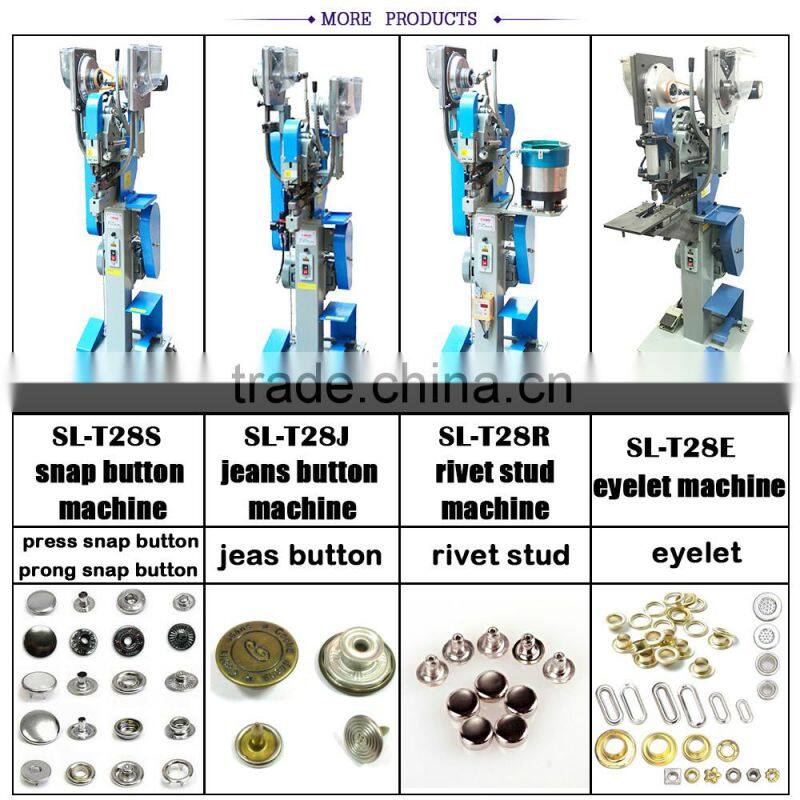 MORE PRODUCTS

trade.china.cn

| SL-T28S snap button machine | SL-T28J jeans button machine | SL-T28R rivet stud machine | SL-T28E eyelet machine |
|---|---|---|---|
| press snap button prong snap button | jeas button | rivet stud | eyelet |