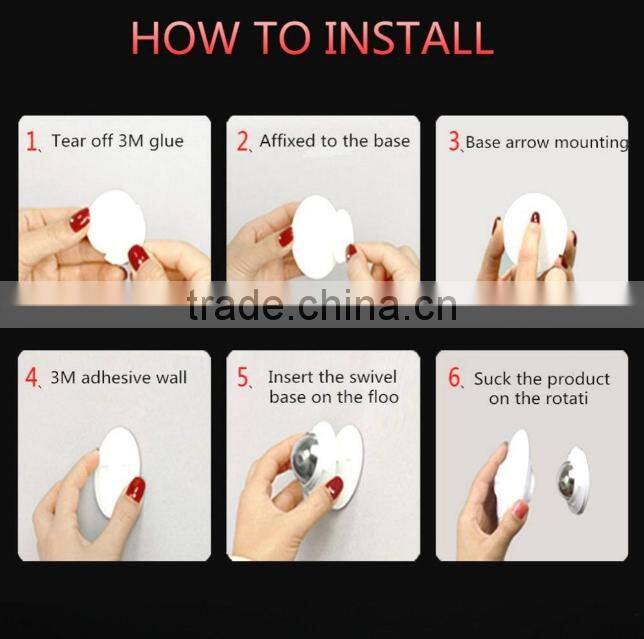 HOW TO INSTALL

1、Tear off 3M glue

2、Affixed to the base

3、Base arrow mounting

trade.china.cn

4、3M adhesive wall

5、Insert the swivel base on the floo

6、Suck the product on the rotati