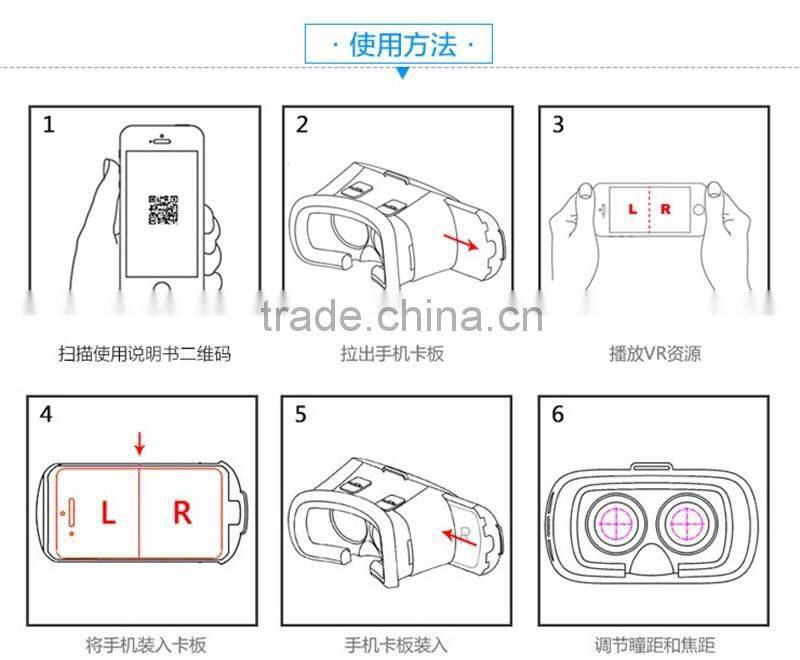 · 使用方法 ·

1

扫描使用说明书二维码

2

拉出手机卡板

3

L R

播放VR资源

trade.china.cn

4

L R

将手机装入卡板

5

R

手机卡板装入

6

调节瞳距和焦距