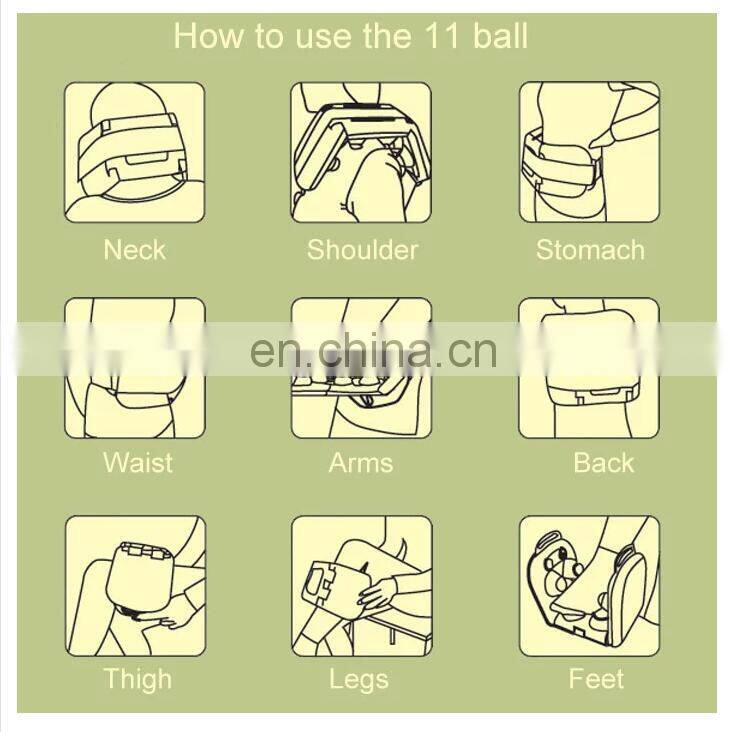 How to use the 11 ball

Neck

Shoulder

Stomach

en.china.cn

Waist

Arms

Back

Thigh

Legs

Feet