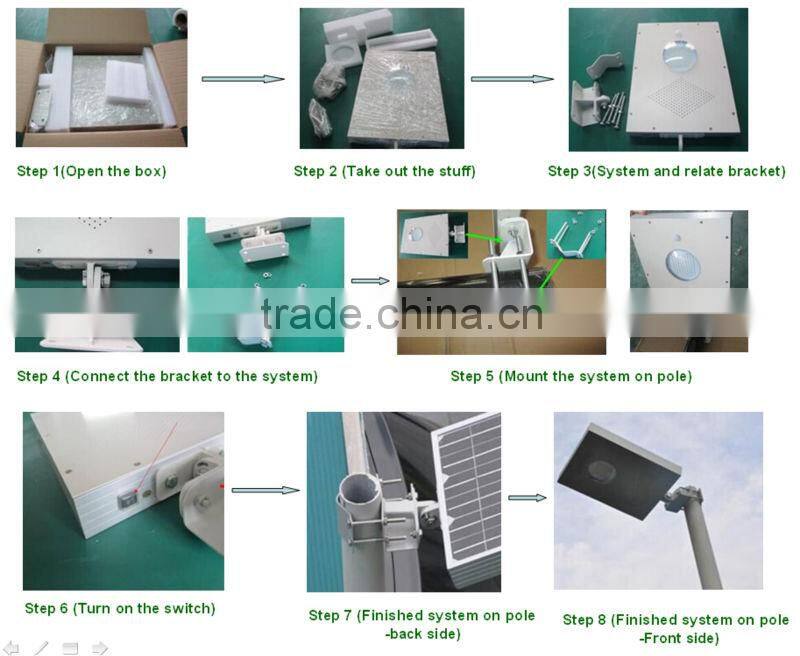 Step 1(Open the box)

Step 2 (Take out the stuff)

Step 3(System and relate bracket)

trade.china.cn

Step 4 (Connect the bracket to the system)

Step 5 (Mount the system on pole)

Step 6 (Turn on the switch)

Step 7 (Finished system on pole -back side)

Step 8 (Finished system on pole -Front side)