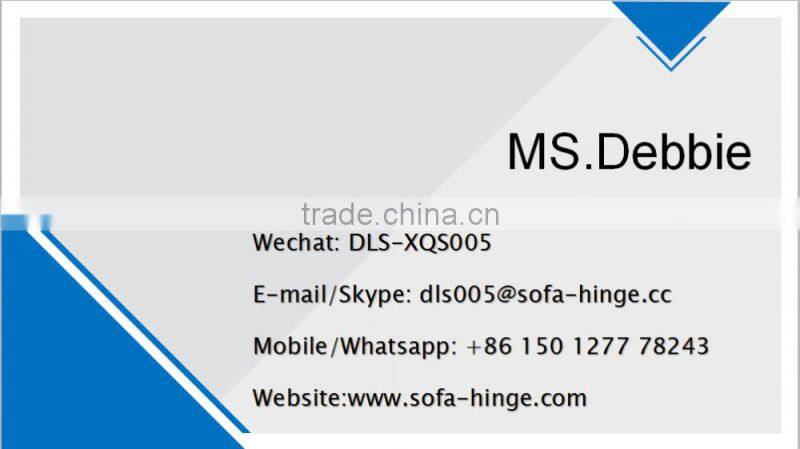 MS.Debbie

trade.china.cn

Wechat: DLS-XQS005

E-mail/Skype: dls005@sofa-hinge.cc

Mobile/Whatsapp: +86 150 1277 78243

Website:www.sofa-hinge.com