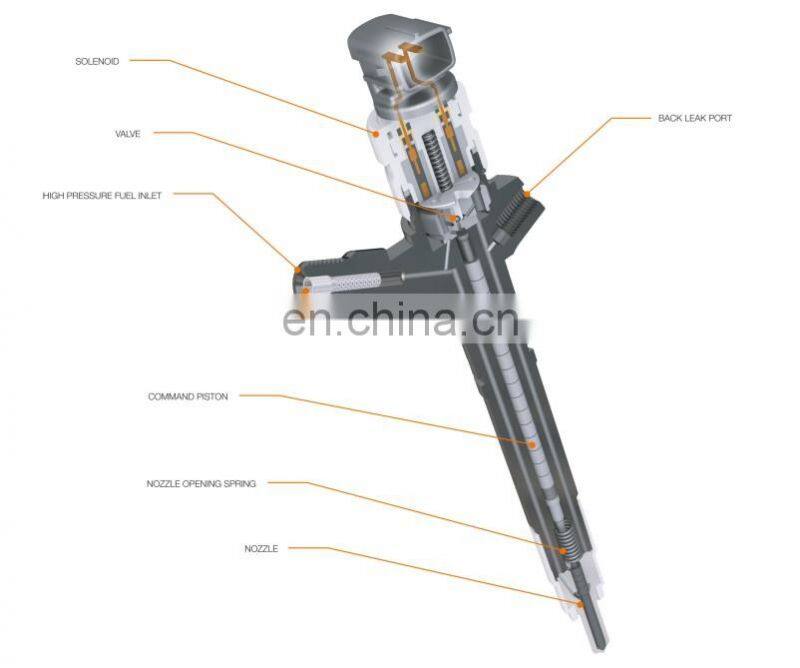 SOLENOID

VALVE

HIGH PRESSURE FUEL INLET

BACK LEAK PORT

en.china.cn

COMMAND PISTON

NOZZLE OPENING SPRING

NOZZLE