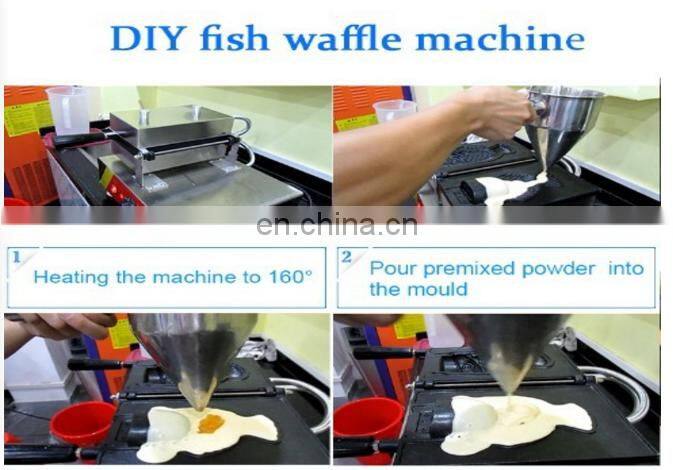 DIY fish waffle machine

en.china.cn

1
Heating the machine to 160°

2
Pour premixed powder into the mould