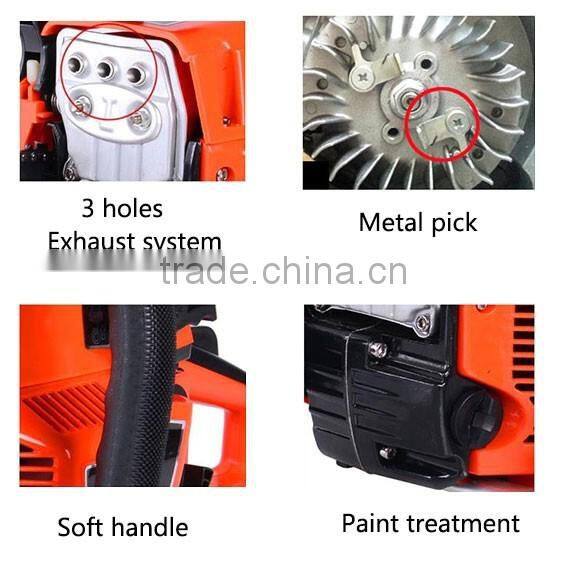 3 holes
Exhaust system

Metal pick

trade.china.cn

Soft handle

Paint treatment