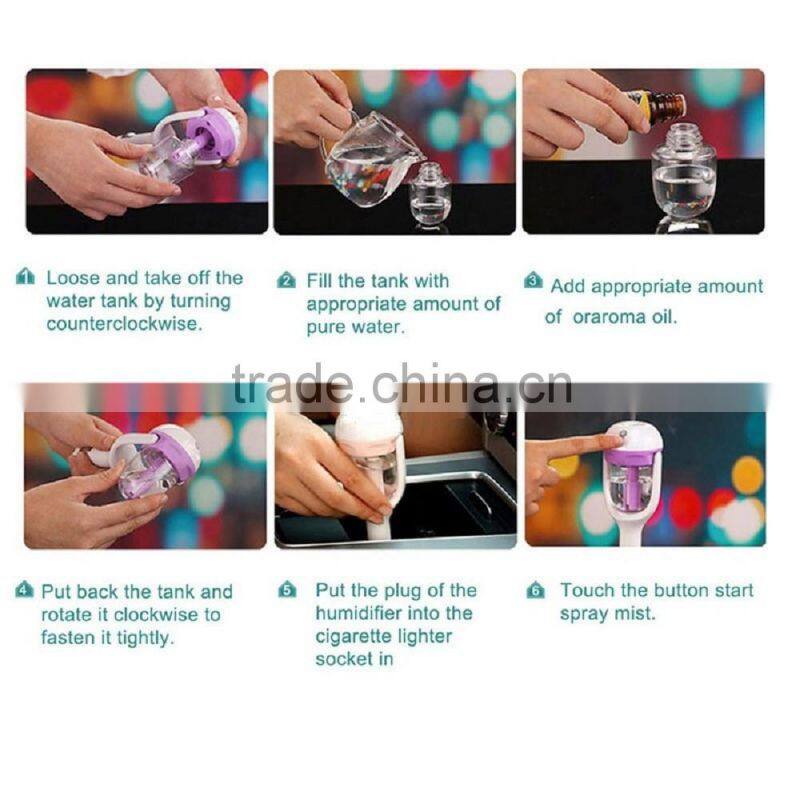 1 Loose and take off the water tank by turning counterclockwise.

2 Fill the tank with appropriate amount of pure water.

3 Add appropriate amount of oraroma oil.

trade.china.cn

4 Put back the tank and rotate it clockwise to fasten it tightly.

5 Put the plug of the humidifier into the cigarette lighter socket in

6 Touch the button start spray mist.