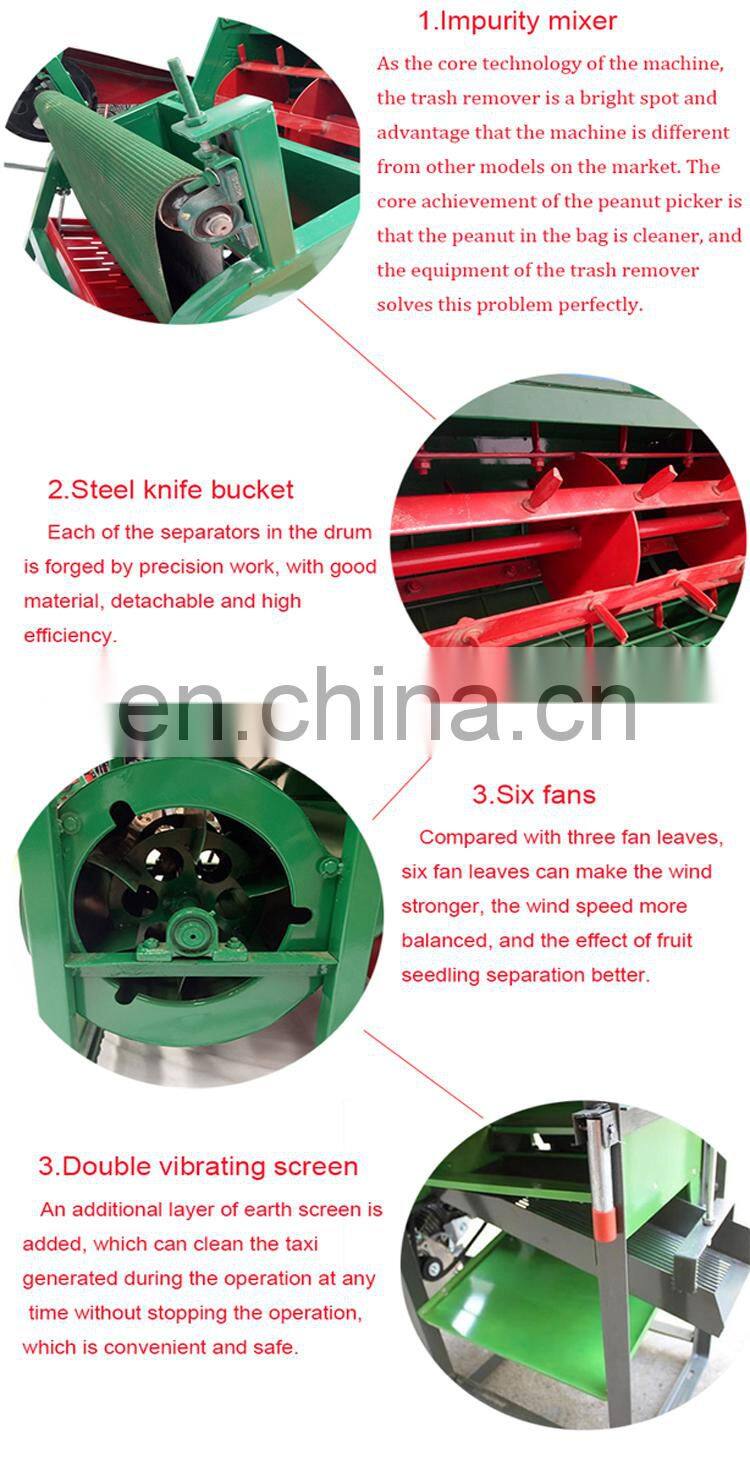 1.Impurity mixer

As the core technology of the machine, the trash remover is a bright spot and advantage that the machine is different from other models on the market. The core achievement of the peanut picker is that the peanut in the bag is cleaner, and the equipment of the trash remover solves this problem perfectly.

2.Steel knife bucket

Each of the separators in the drum is forged by precision work, with good material, detachable and high efficiency.

en.china.cn

3.Six fans

Compared with three fan leaves, six fan leaves can make the wind stronger, the wind speed more balanced, and the effect of fruit seedling separation better.

3.Double vibrating screen

An additional layer of earth screen is added, which can clean the taxi generated during the operation at any time without stopping the operation, which is convenient and safe.