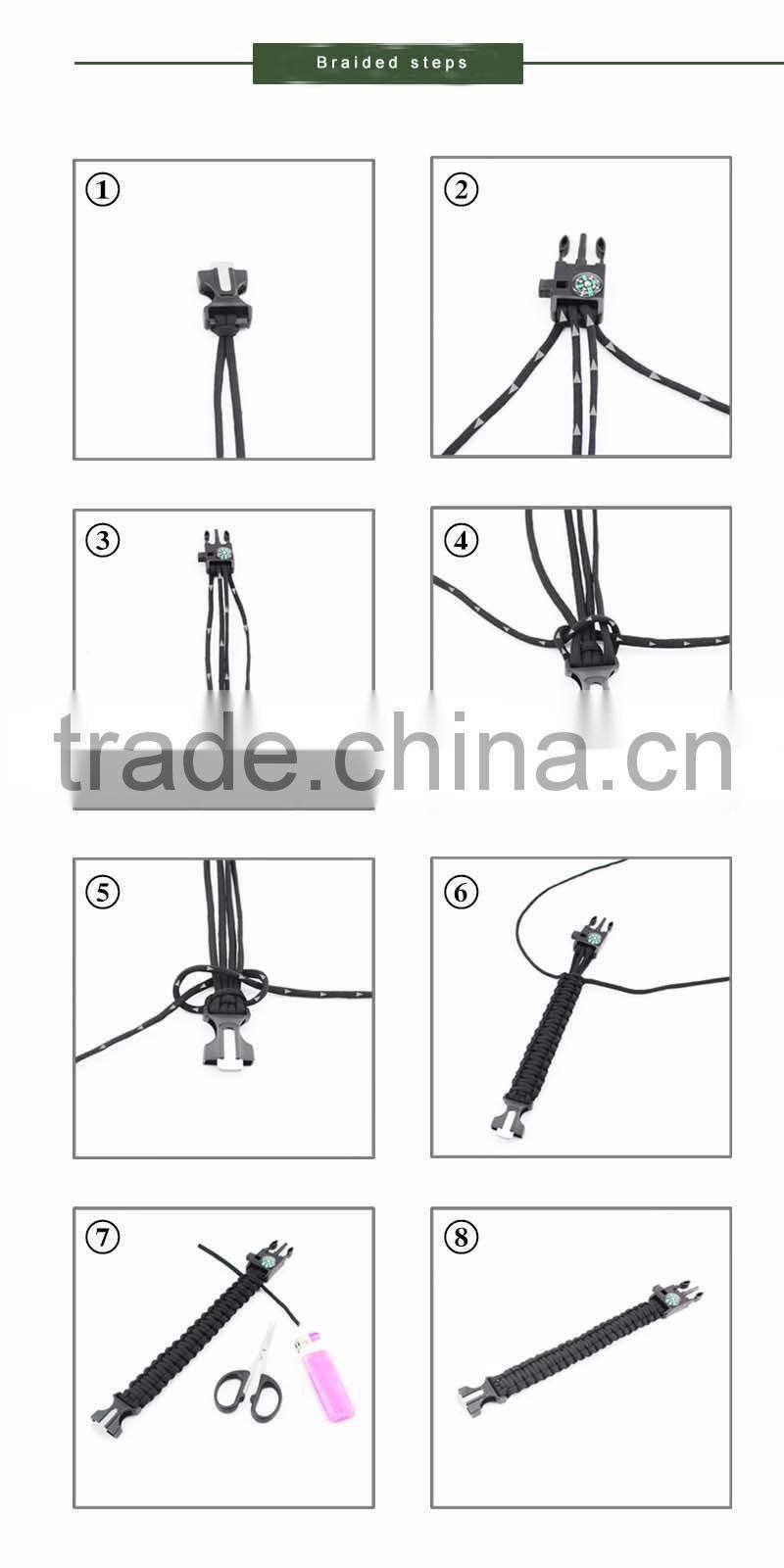 Braided steps

①

②

③

④

trade.china.cn

⑤

⑥

⑦

⑧