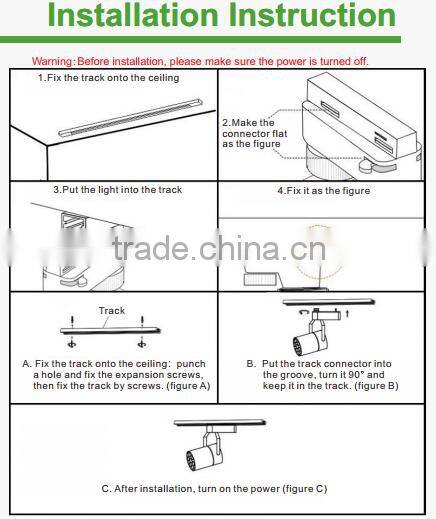 Installation Instruction

Warning: Before installation, please make sure the power is turned off.

1.Fix the track onto the ceiling

2.Make the connector flat as the figure

3.Put the light into the track

4.Fix it as the figure

trade.china.cn

Track

A. Fix the track onto the ceiling: punch a hole and fix the expansion screws, then fix the track by screws. (figure A)

B. Put the track connector into the groove, turn it 90° and keep it in the track. (figure B)

C. After installation, turn on the power (figure C)