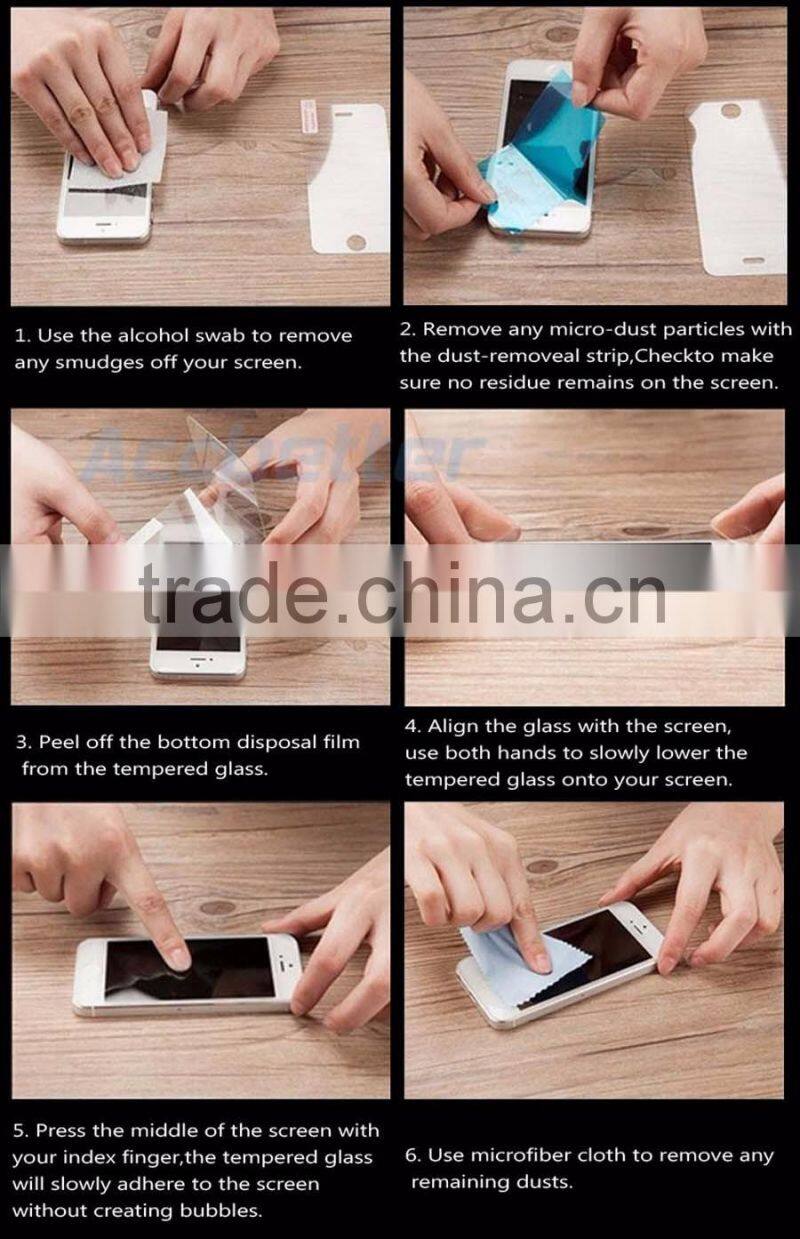 1. Use the alcohol swab to remove any smudges off your screen.

2. Remove any micro-dust particles with the dust-removeal strip,Checkto make sure no residue remains on the screen.

Accbetter

trade.china.cn

3. Peel off the bottom disposal film from the tempered glass.

4. Align the glass with the screen, use both hands to slowly lower the tempered glass onto your screen.

5. Press the middle of the screen with your index finger,the tempered glass will slowly adhere to the screen without creating bubbles.

6. Use microfiber cloth to remove any remaining dusts.