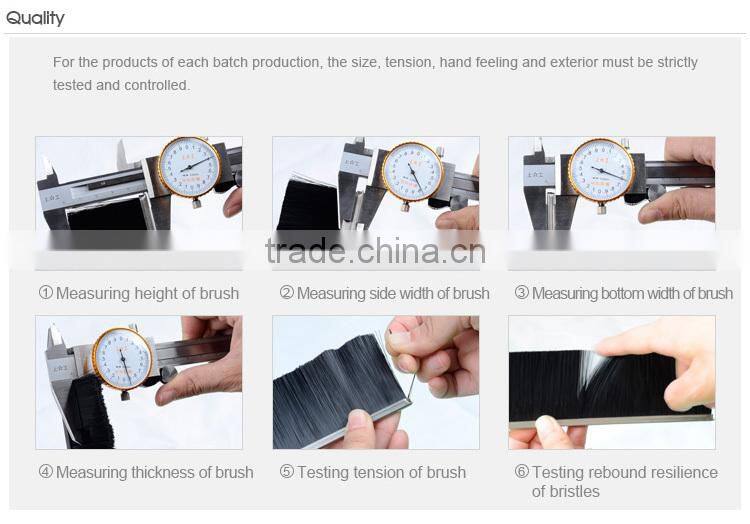 Quality

For the products of each batch production, the size, tension, hand feeling and exterior must be strictly tested and controlled.

trade.china.cn

① Measuring height of brush

② Measuring side width of brush

③ Measuring bottom width of brush

④ Measuring thickness of brush

⑤ Testing tension of brush

⑥ Testing rebound resilience of bristles