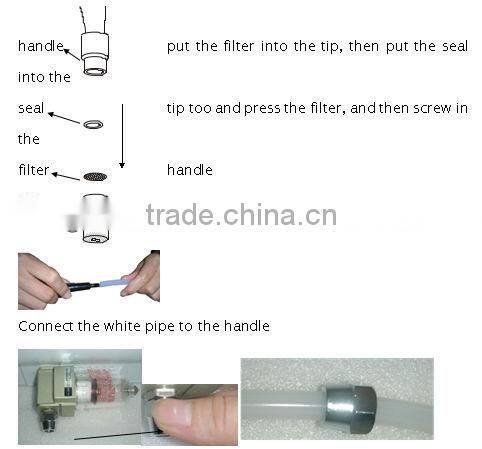 handle

put the filter into the tip, then put the seal into the

seal

tip too and press the filter, and then screw in the

filter

handle

trade.china.cn

Connect the white pipe to the handle