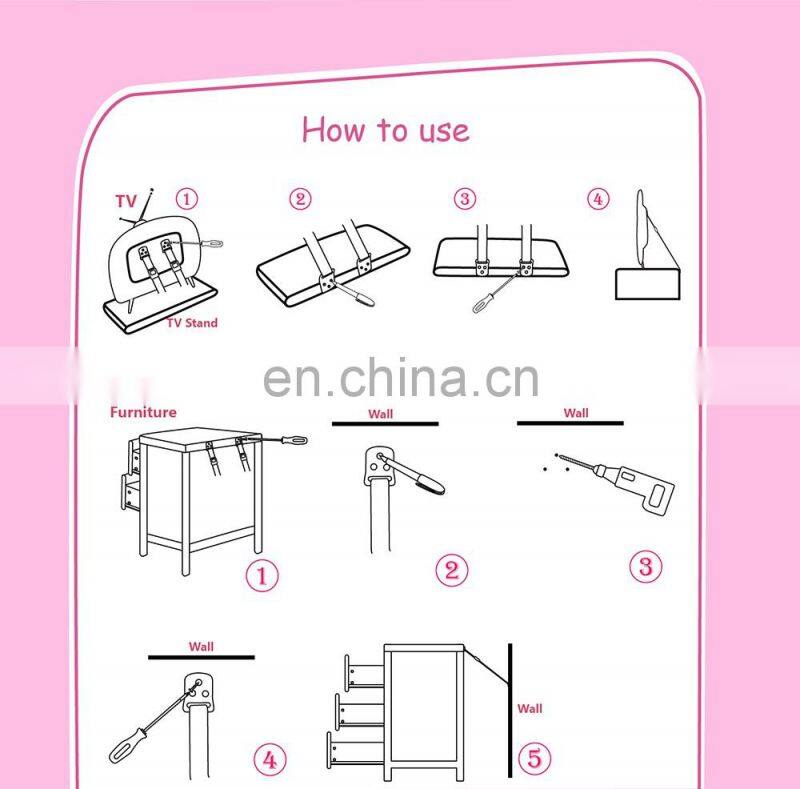 How to use

TV ① ② ③ ④

TV Stand

en.china.cn

Furniture

Wall

Wall

① ② ③

Wall

Wall

④ ⑤