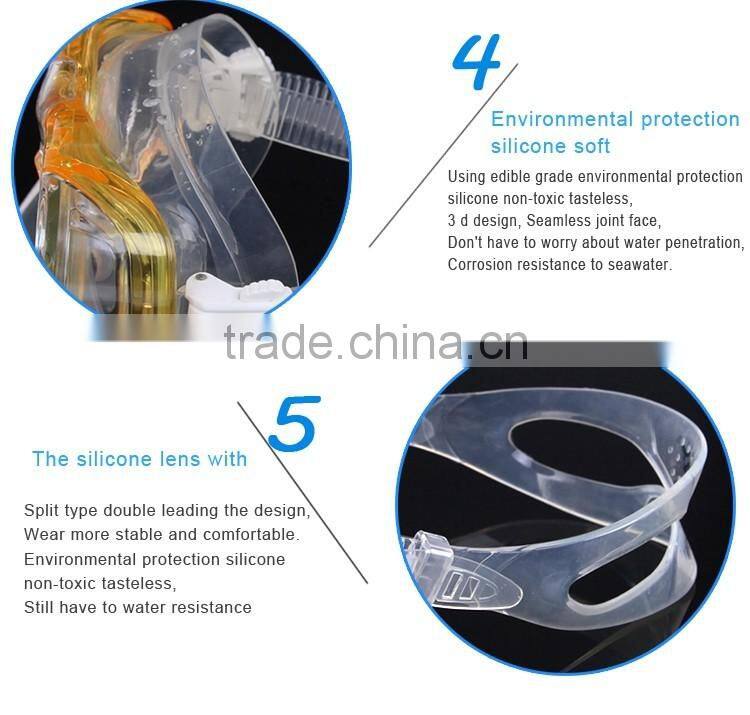 4

Environmental protection silicone soft

Using edible grade environmental protection silicone non-toxic tasteless,
3 d design, Seamless joint face,
Don't have to worry about water penetration,
Corrosion resistance to seawater.

trade.china.cn

5

The silicone lens with

Split type double leading the design,
Wear more stable and comfortable.
Environmental protection silicone non-toxic tasteless,
Still have to water resistance