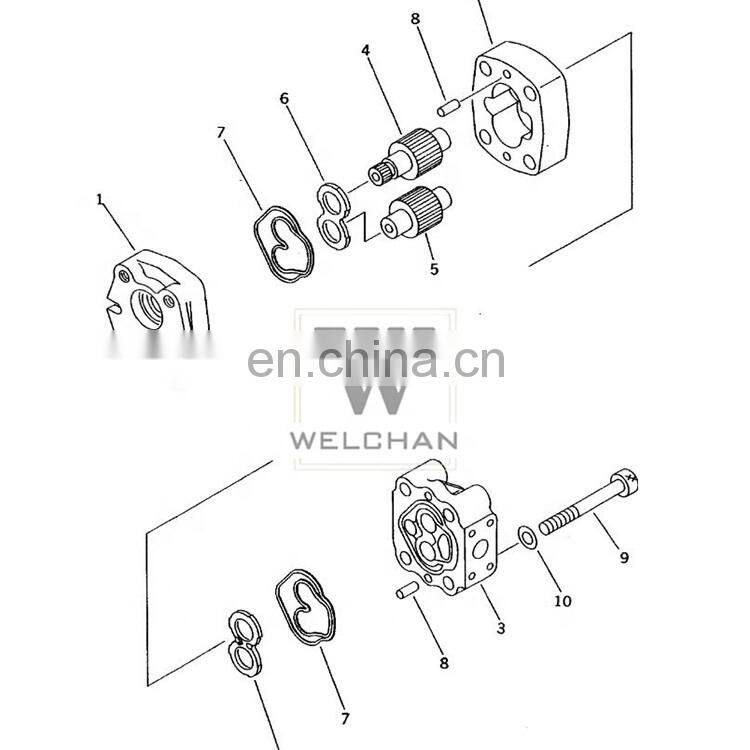 8
4
6
7
1
5
en.china.cn
WELCHAN
9
10
3
8
7