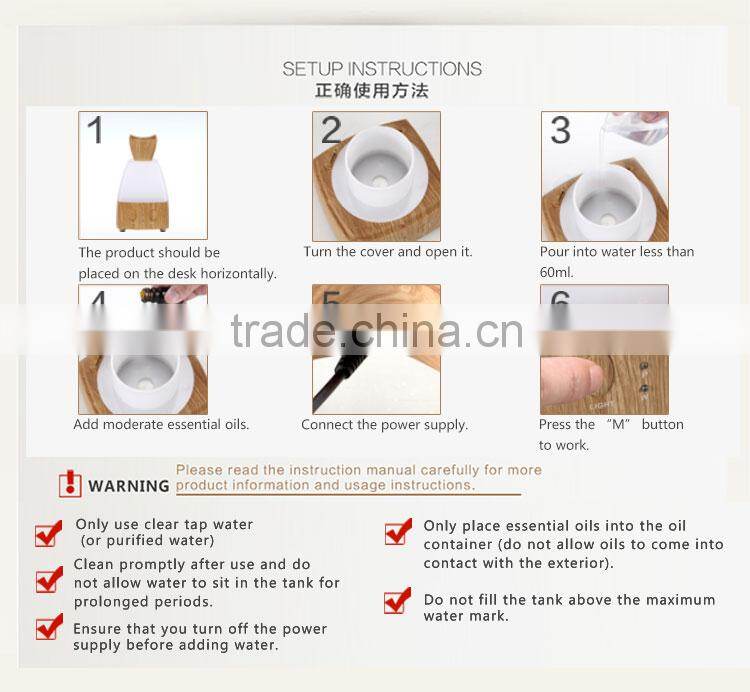 SETUP INSTRUCTIONS
正确使用方法

1
The product should be placed on the desk horizontally.

2
Turn the cover and open it.

3
Pour into water less than 60ml.

4
Add moderate essential oils.

5
Connect the power supply.

6
LIGHT
Press the "M" button to work.

trade.china.cn

WARNING Please read the instruction manual carefully for more product information and usage instructions.

Only use clear tap water (or purified water)

Clean promptly after use and do not allow water to sit in the tank for prolonged periods.

Ensure that you turn off the power supply before adding water.

Only place essential oils into the oil container (do not allow oils to come into contact with the exterior).

Do not fill the tank above the maximum water mark.