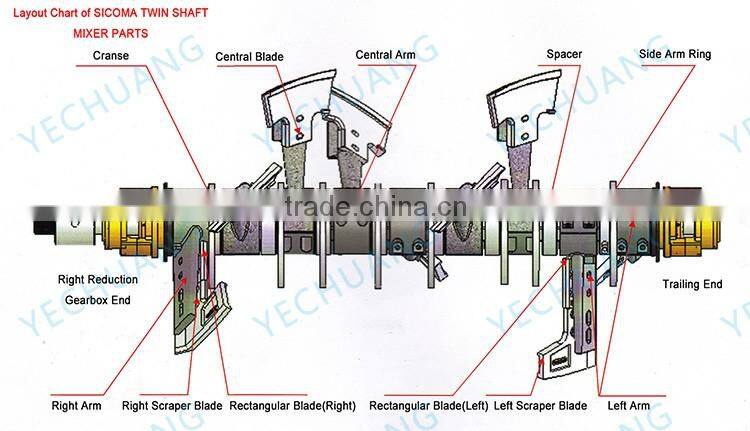 Layout Chart of SICOMA TWIN SHAFT MIXER PARTS

Cranse

Central Blade

Central Arm

Spacer

Side Arm Ring

YECHUANG

trade.china.cn

Right Reduction Gearbox End

Trailing End

Right Arm

Right Scraper Blade

Rectangular Blade(Right)

Rectangular Blade(Left)

Left Scraper Blade

Left Arm