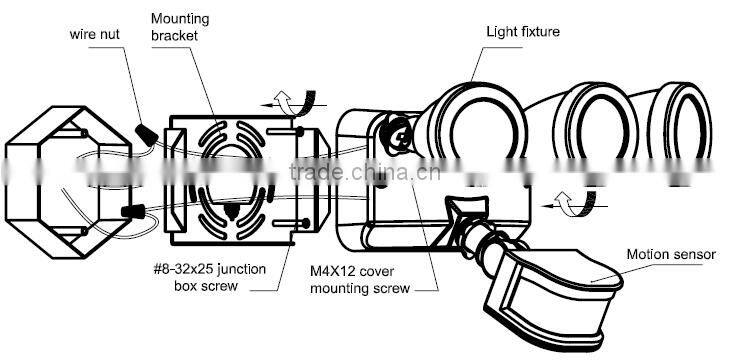 wire nut

Mounting bracket

Light fixture

trade.china.cn

#8-32x25 junction box screw

M4X12 cover mounting screw

Motion sensor