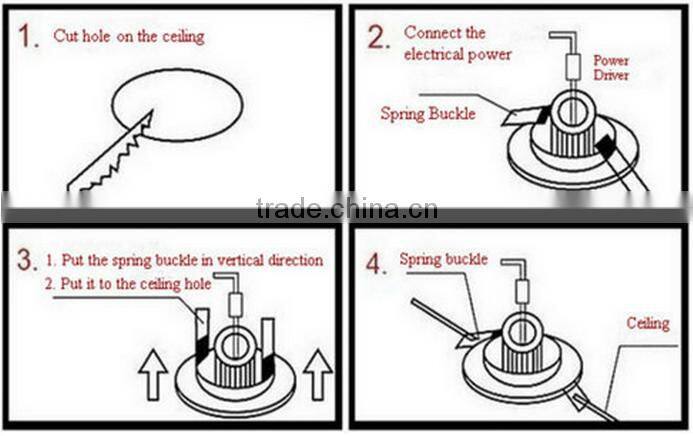 1. Cut hole on the ceiling

2. Connect the electrical power

Power Driver

Spring Buckle

trade.china.cn

3. 1. Put the spring buckle in vertical direction
2. Put it to the ceiling hole

4. Spring buckle

Ceiling